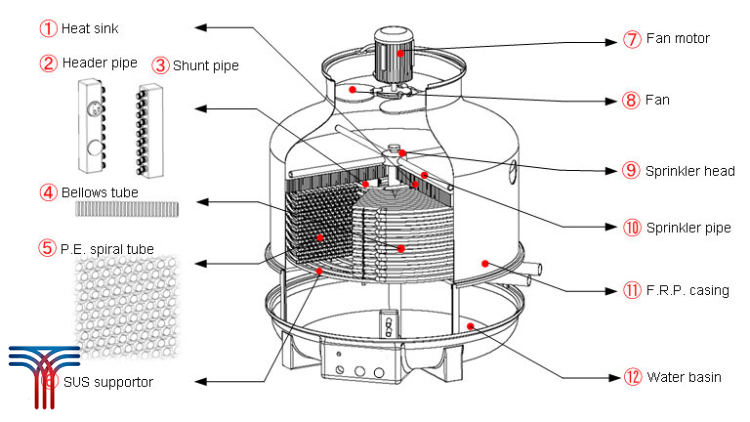 ① Heat sink

② Header pipe

③ Shunt pipe

④ Bellows tube

⑤ P.E. spiral tube

⑥ SUS supportor

⑦ Fan motor

⑧ Fan

⑨ Sprinkler head

⑩ Sprinkler pipe

⑪ F.R.P. casing

⑫ Water basin